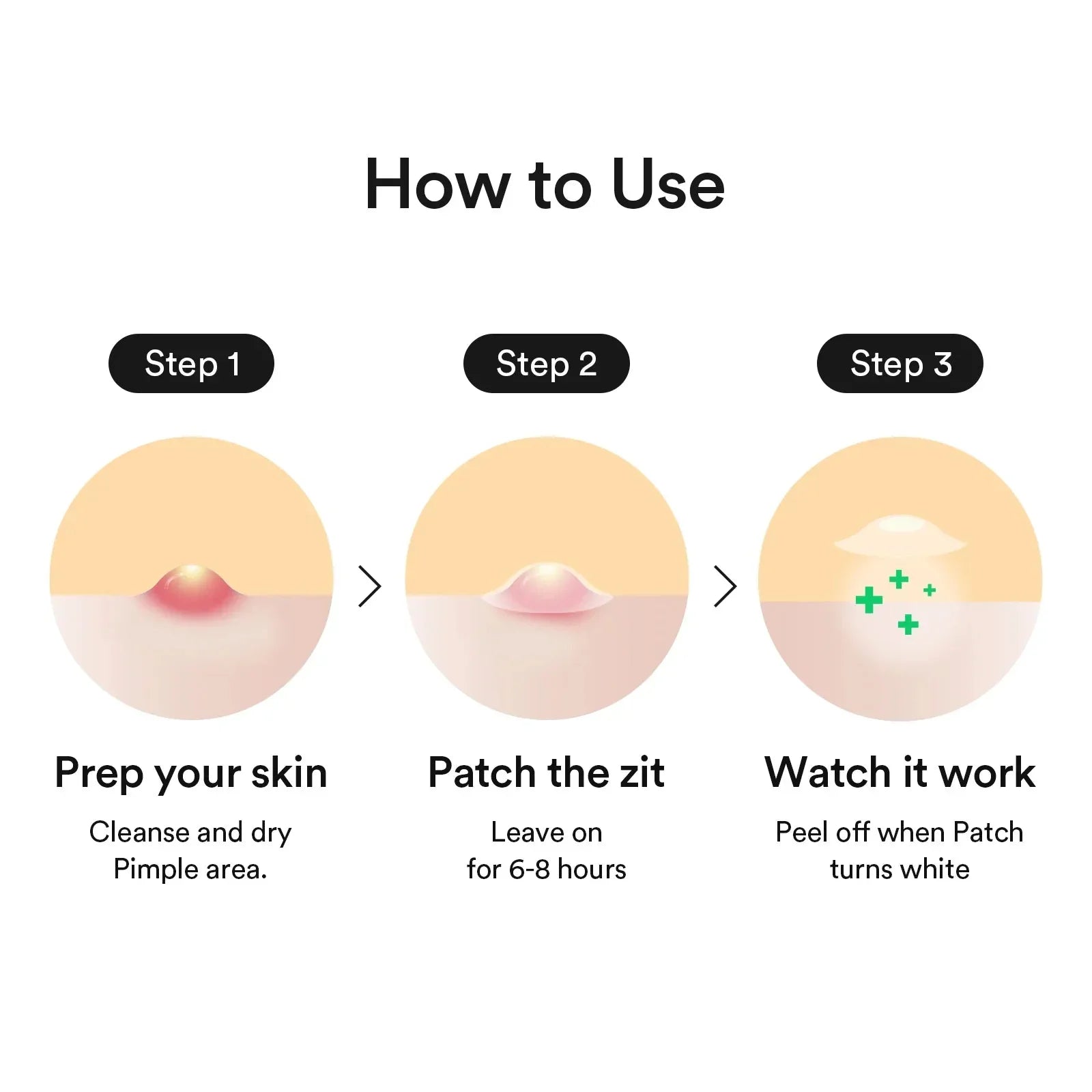 How to Use

Step 1

Prep your skin

Cleanse and dry Pimple area.

Step 2

Patch the zit

Leave on for 6-8 hours

Step 3

Watch it work

Peel off when Patch turns white